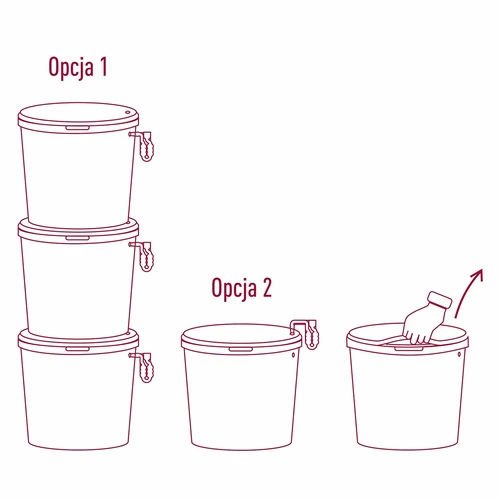 Opcja 1

Opcja 2