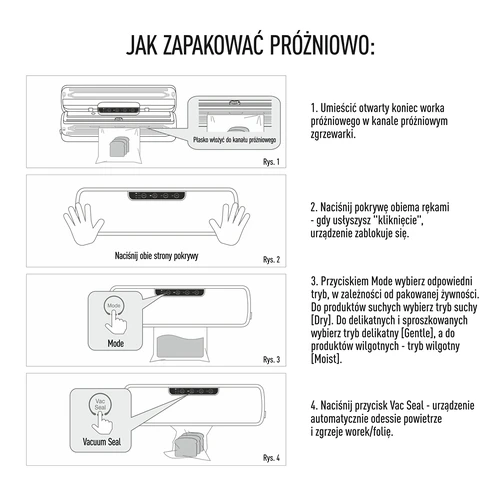 JAK ZAPAKOWAĆ PRÓŻNIOWO:

Płasko włożyć do kanału próżniowego

Rys. 1

1. Umieścić otwarty koniec worka próżniowego w kanale próżniowym zgrzewarki.

Naciśnij obie strony pokrywy

Rys. 2

2. Naciśnij pokrywę obiema rękami - gdy usłyszysz "kliknięcie", urządzenie zablokuje się.

Mode

Mode

Rys. 3

3. Przyciskiem Mode wybierz odpowiedni tryb, w zależności od pakowanej żywności. Do produktów suchych wybierz tryb suchy [Dry]. Do delikatnych i sproszkowanych wybierz tryb delikatny [Gentle], a do produktów wilgotnych - tryb wilgotny [Moist].

Vac Seal

Vacuum Seal

Rys. 4

4. Naciśnij przycisk Vac Seal - urządzenie automatycznie odessie powietrze i zgrzeje worek/folię.